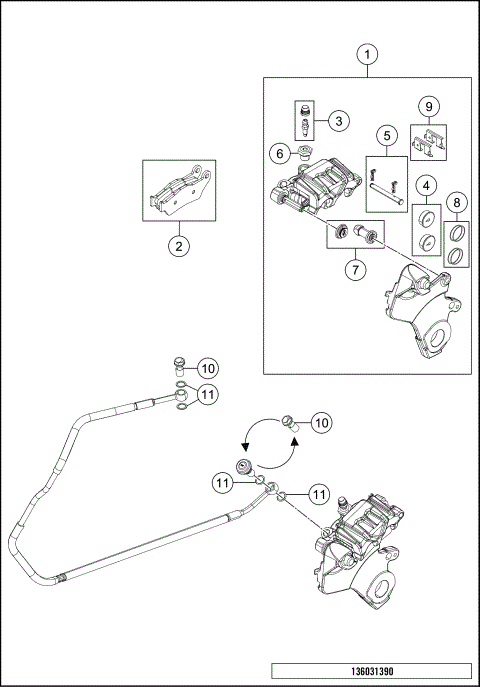 1
3
9
6
5
4
8
2
7
10
11
10
11
11
136031390