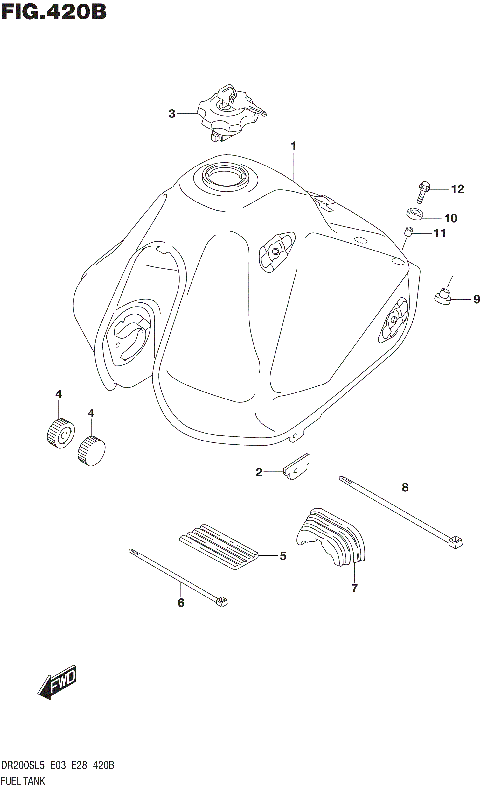 FIG.420B

3
1
12
10
11
9
4
4
2
8
5
7
6

FWD

DR200SL5 E03 E28 420B
FUEL TANK