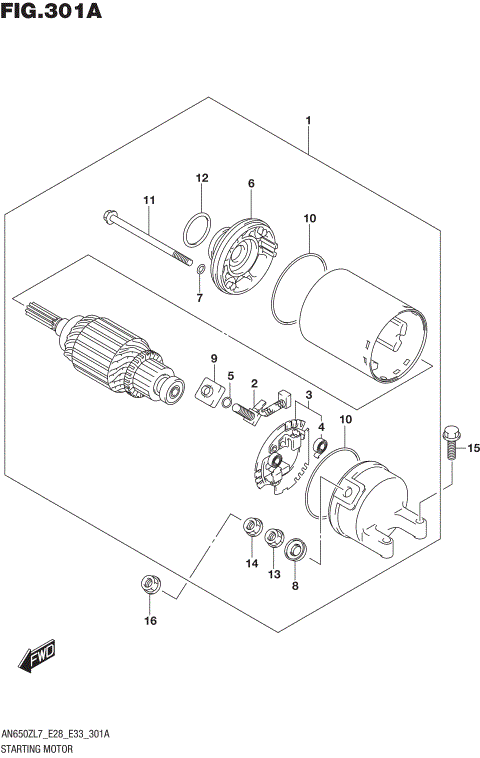 FIG.301A

1
12
6
11
10
7
9
5
2
3
4
10
15
14
13
8
16

FWD

AN650ZL7_E28_E33_301A
STARTING MOTOR