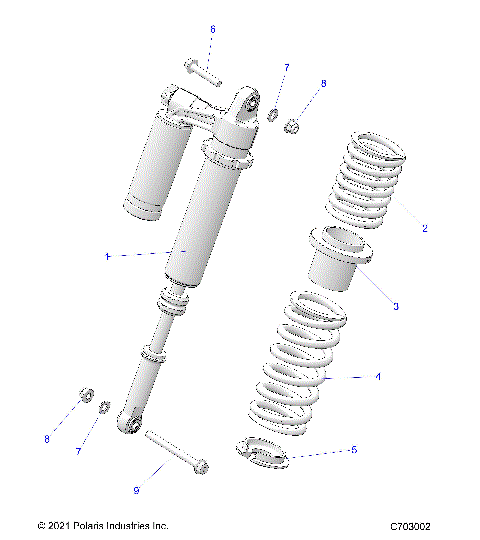 6
7
8
2
1
3
4
8
7
5
9
© 2021 Polaris Industries Inc.
C703002