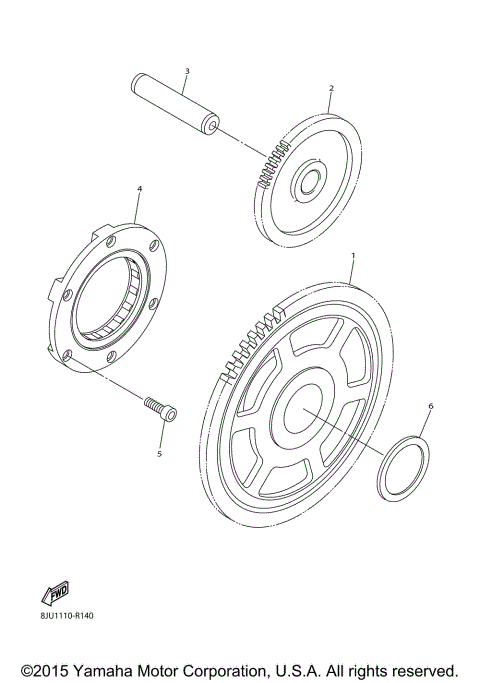 3

2

4

1

6

5

FWD

8JU1110-R140

©2015 Yamaha Motor Corporation, U.S.A. All rights reserved.