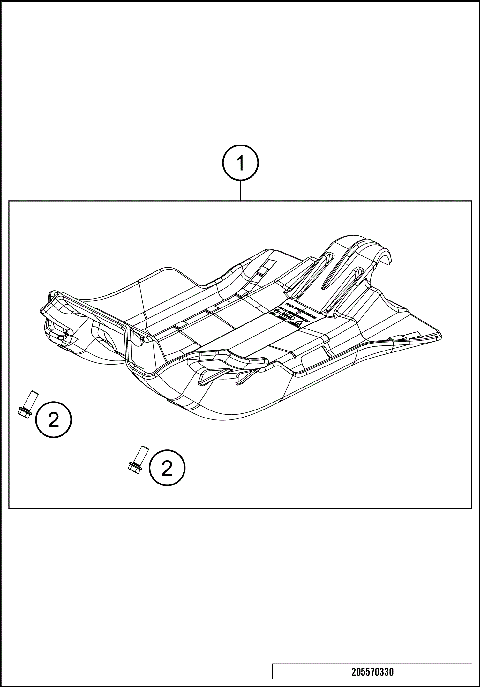 1

2

2

205570330