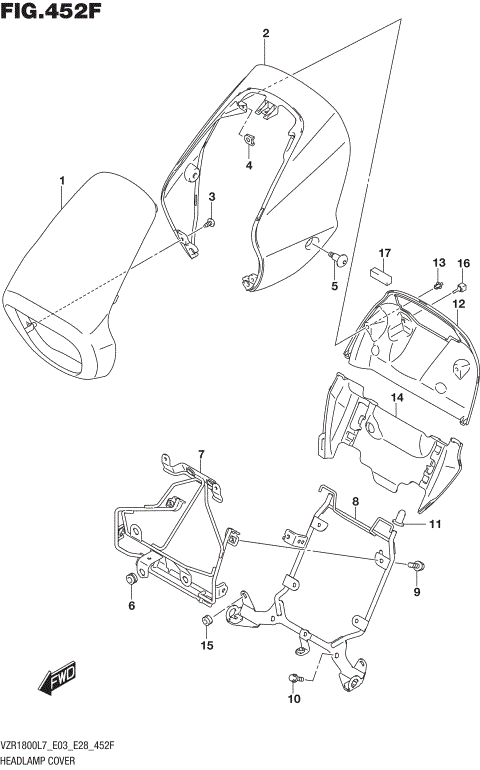 FIG.452F

2
1
4
3
5
17
13
16
12
14
7
8
11
9
6
15
10
FWD

VZR1800L7_E03_E28_452F
HEADLAMP COVER