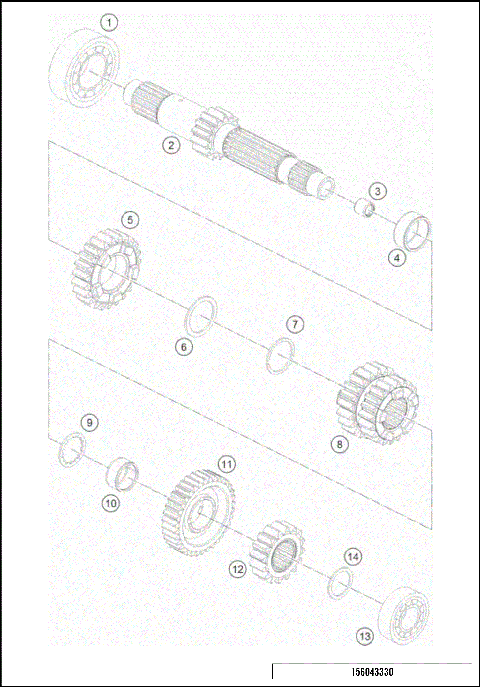 1
2
3
4
5
6
7
8
9
10
11
12
14
13
156043330