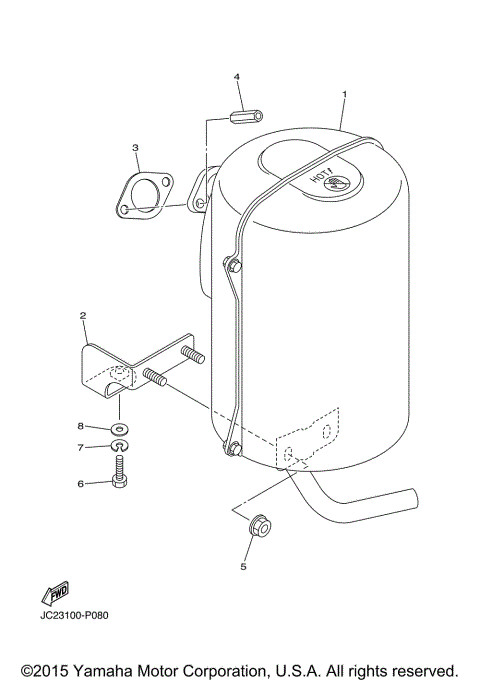 4
1
3
HOT!
2
8
7
6
5
FWD
JC23100-P080

©2015 Yamaha Motor Corporation, U.S.A. All rights reserved.