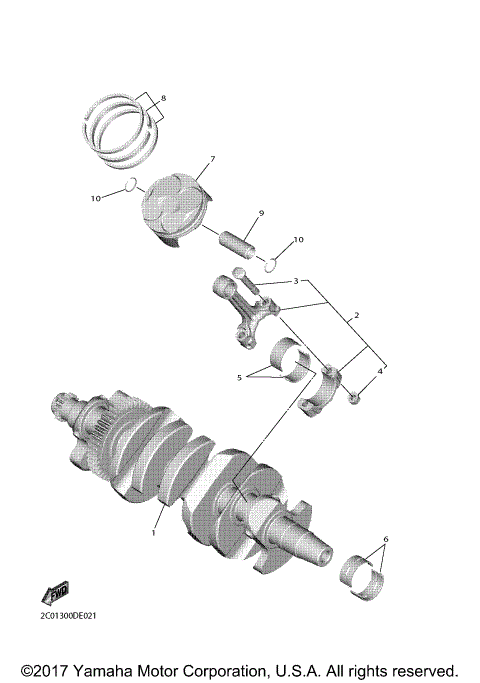 8

7

10

9

10

3

2

5

4

1

6

FWD

2C01300DE021

©2017 Yamaha Motor Corporation, U.S.A. All rights reserved.