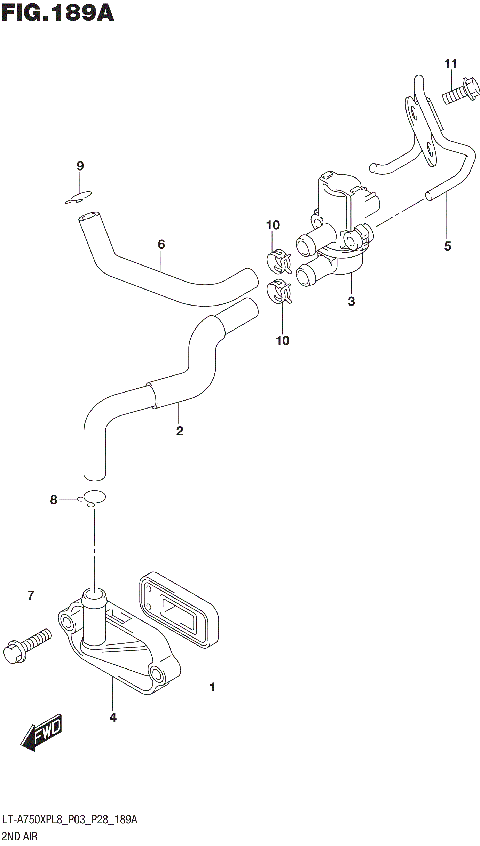 FIG.189A

11

9

10

6

5

3

10

2

8

7

1

4

FWD

LT-A750XPL8_P03_P28_189A
2ND AIR