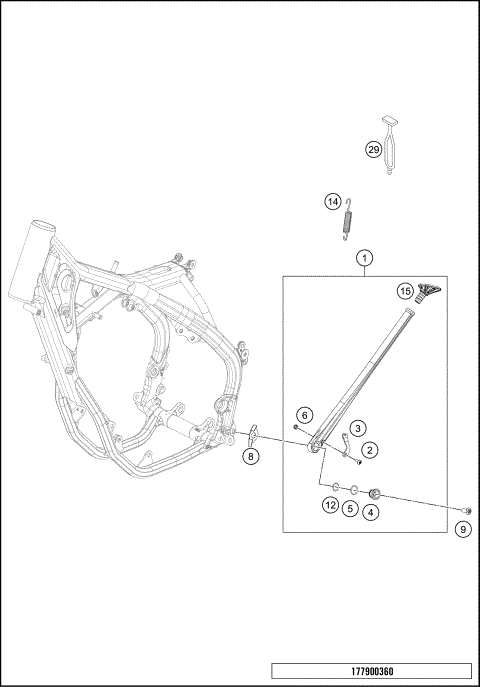 29

14

1

15

6

3

2

8

12

5

4

9

177900360