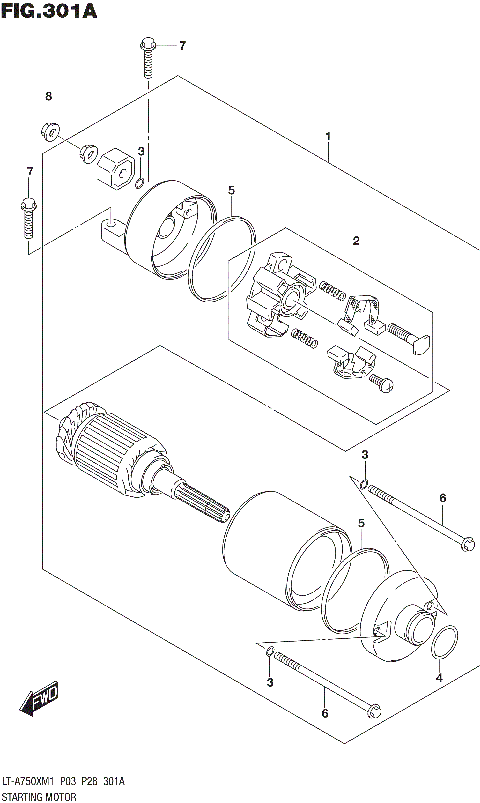 FIG.301A

7

8

3

1

7

5

2

3

6

5

3

4

6

FWD

LT-A750XM1 P03 P28 301A
STARTING MOTOR