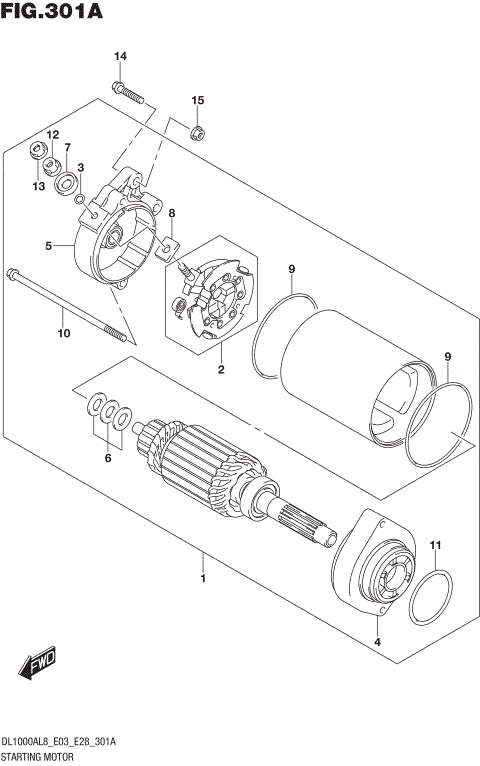 FIG.301A

14

15

12

7

3

13

8

5

9

10

2

9

6

1

11

4

FWD

DL1000AL8_E03_E28_301A
STARTING MOTOR