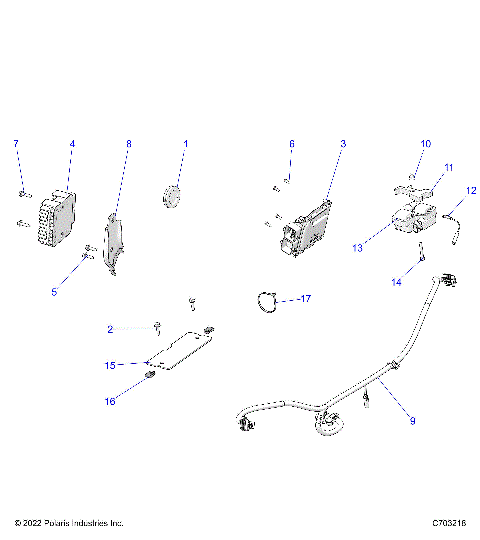 7
4
8
1
6
3
10
11
12
13
14
5
17
2
15
16
9

© 2022 Polaris Industries Inc.
C703216