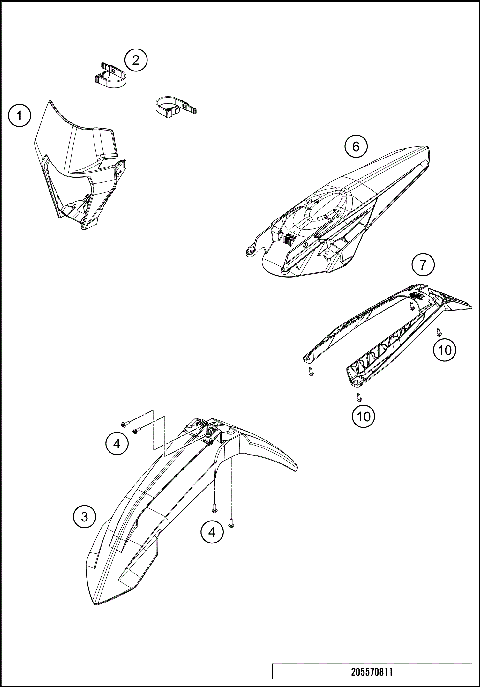 2
1
6
7
10
10
4
3
4
205570811