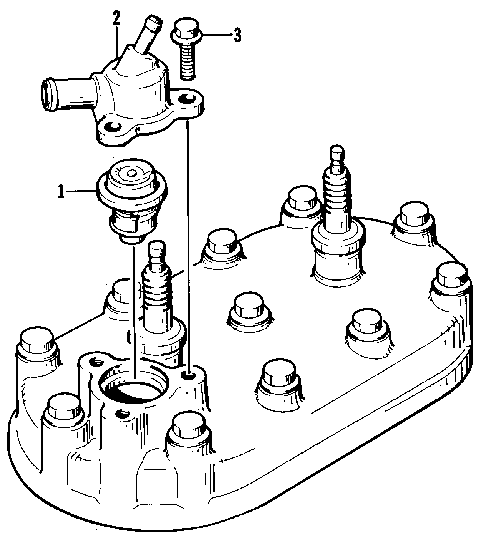 2
3
1