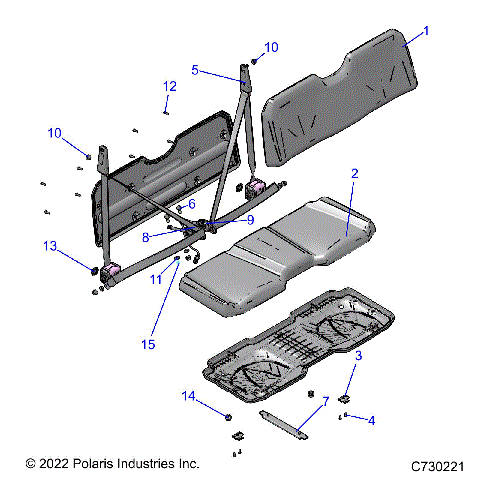 1
10
5
12
10
2
6
9
8
13
11
15
3
14
7
4
© 2022 Polaris Industries Inc.
C730221