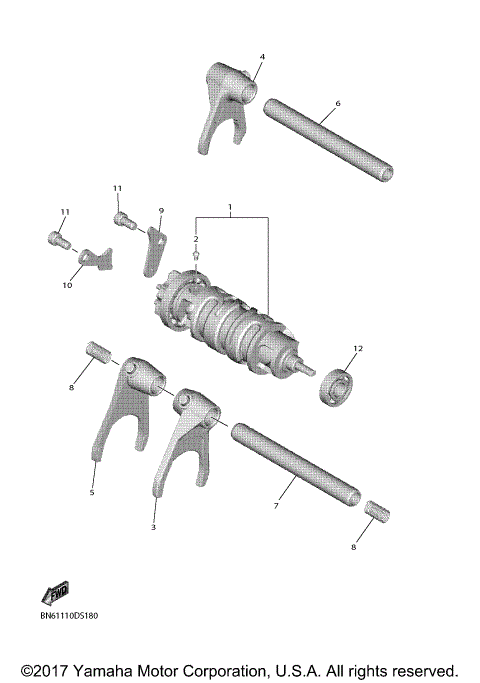 4
6
11
11
9
1
2
10
12
8
5
3
7
8
FWD
BN61110DS180
©2017 Yamaha Motor Corporation, U.S.A. All rights reserved.