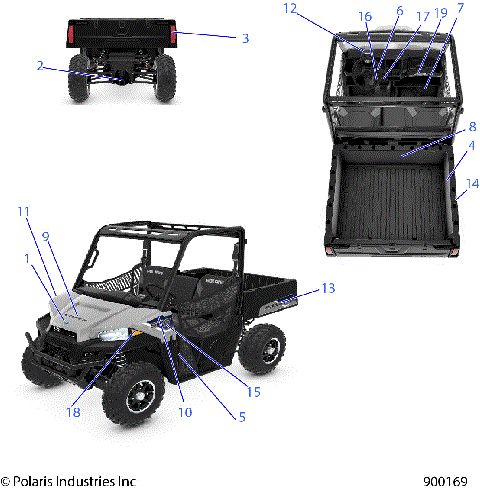 3
2
12
16
6
17
19
7
8
4
14
11
9
1
13
15
18
10
5
© Polaris Industries Inc
900169