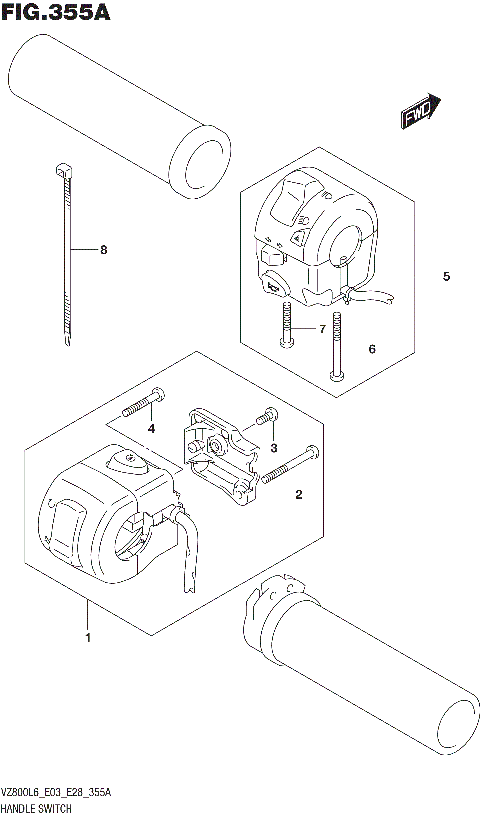 FIG.355A

FWD

8

5

7

6

4

3

2

1

VZ800L6_E03_E28_355A
HANDLE SWITCH