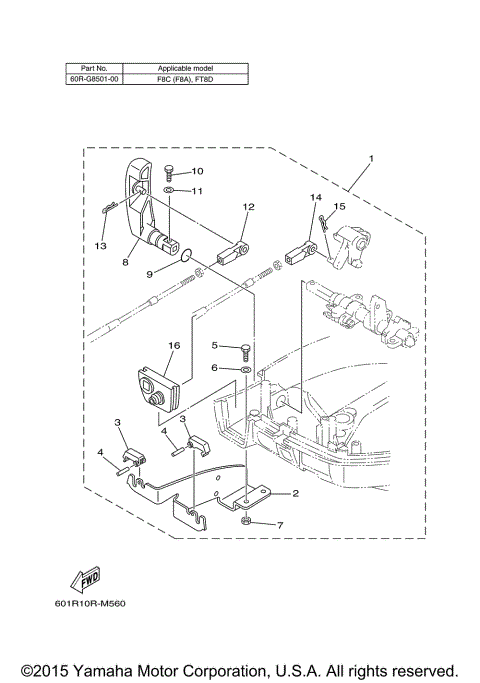 | Part No. | Applicable model |
|---|---|
| 60R-G8501-00 | F8C (F8A), FT8D |

1
10
11
12
14
15
13
8
9
16
5
6
3
3
4
4
2
7

FWD

601R10R-M560

©2015 Yamaha Motor Corporation, U.S.A. All rights reserved.