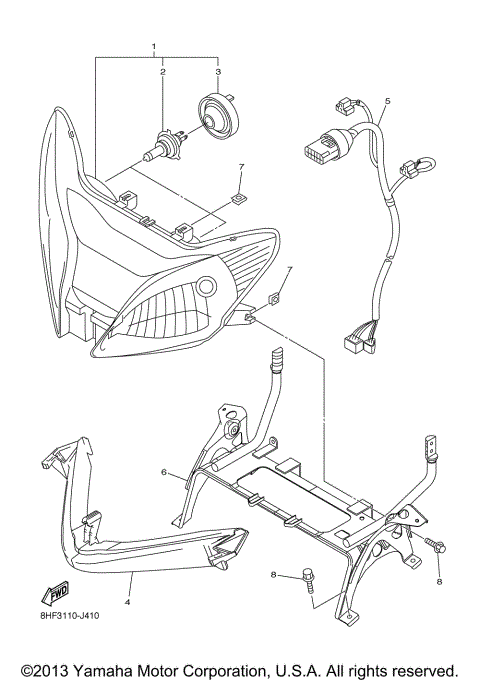 1
2
3
5
7
7
6
4
8
8
FWD
8HF3110-J410

©2013 Yamaha Motor Corporation, U.S.A. All rights reserved.