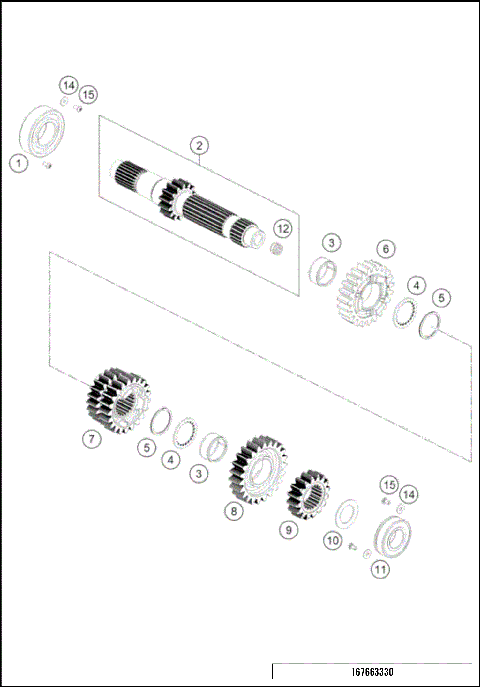 14
15
1
2
12
3
6
4
5
7
5
4
3
8
9
10
15
14
11
167663330