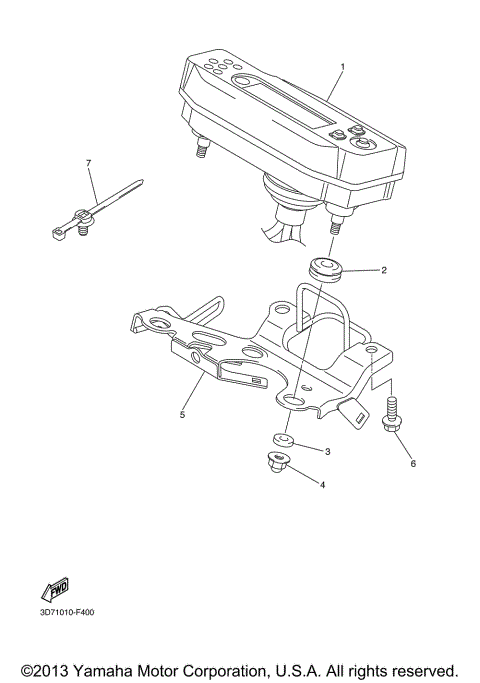 1

7

2

5

3

6

4

FWD

3D71010-F400

©2013 Yamaha Motor Corporation, U.S.A. All rights reserved.