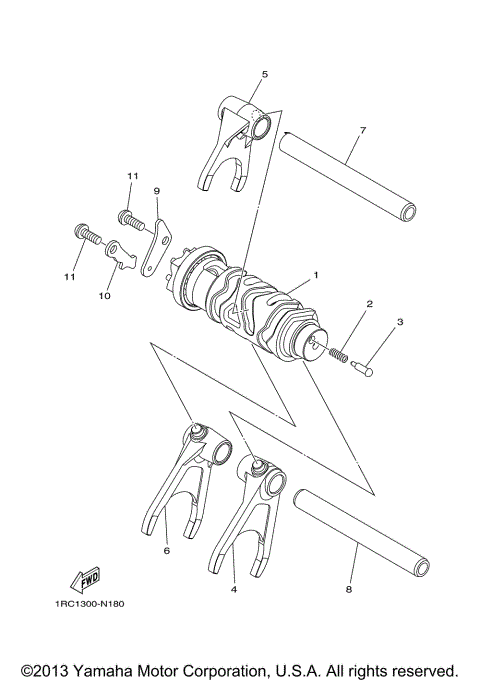 5

7

11

9

11

10

1

2

3

6

4

8

FWD

1RC1300-N180

©2013 Yamaha Motor Corporation, U.S.A. All rights reserved.