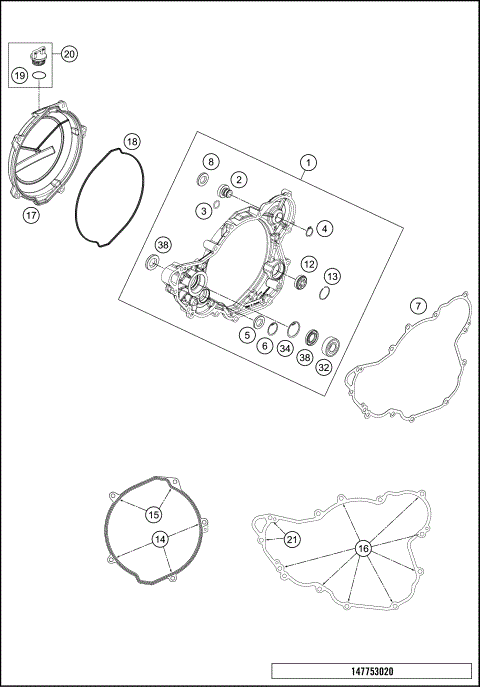 20
19
18
17
1
8
2
3
4
38
12
13
7
5
6
34
38
32
15
14
21
16
147753020