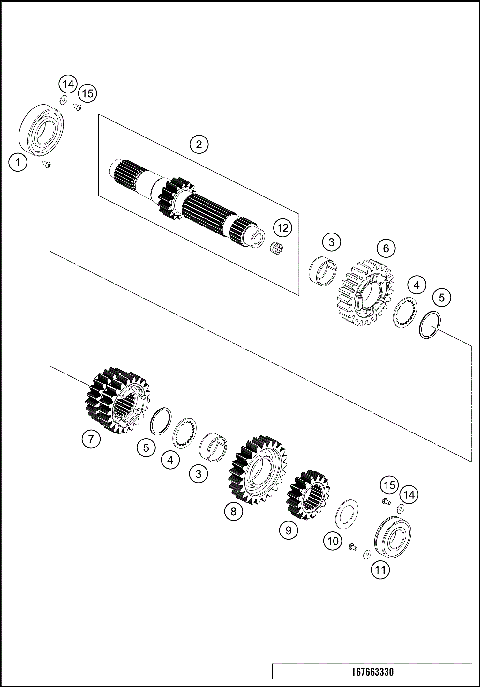 14
15
1
2
12
3
6
4
5
7
5
4
3
8
9
10
15
14
11
167663330