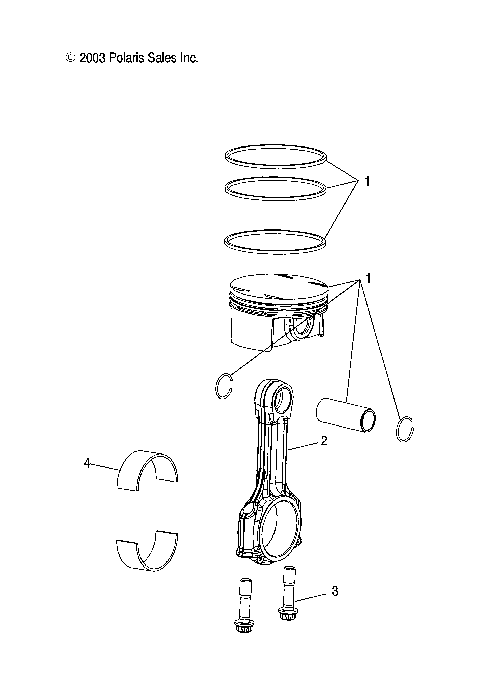 © 2003 Polaris Sales Inc.

1

1

2

4

3