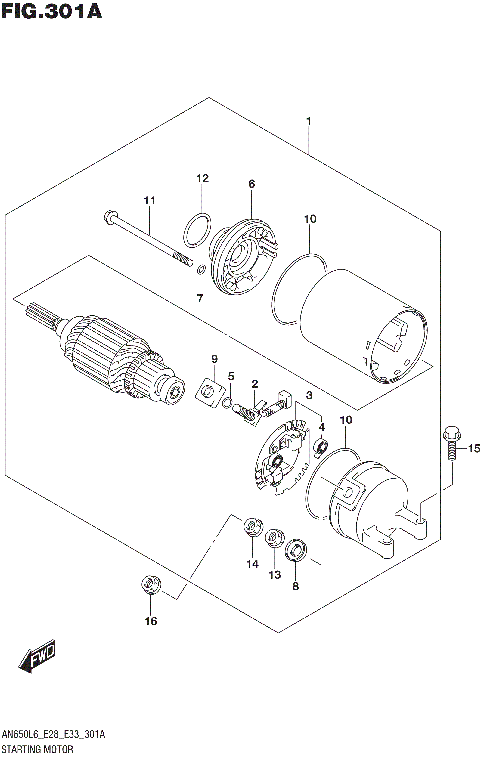 FIG.301A

1
12
6
11
10
7
9
5
2
3
4
10
15
14
13
8
16

FWD

AN650L6_E28_E33_301A
STARTING MOTOR