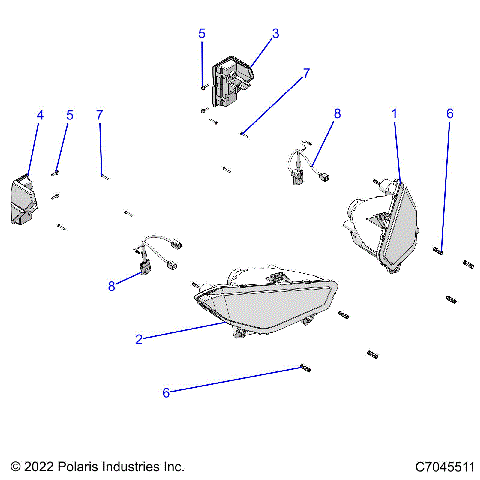 5
3
7
4
5
7
8
1
6
8
2
6

© 2022 Polaris Industries Inc.
C7045511