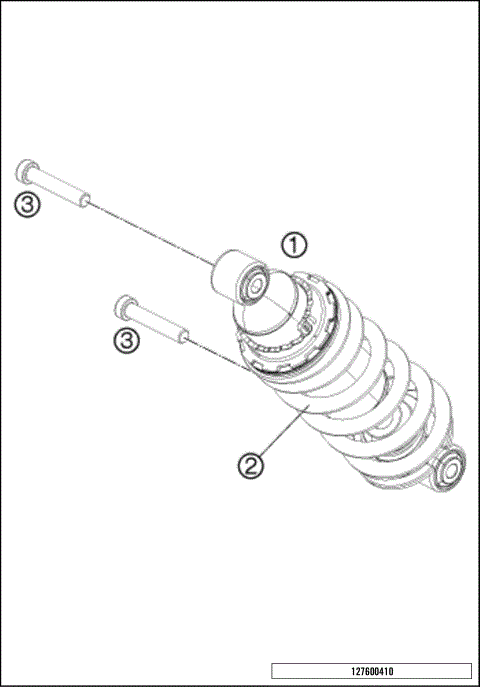 ③
①
③
②
127600410