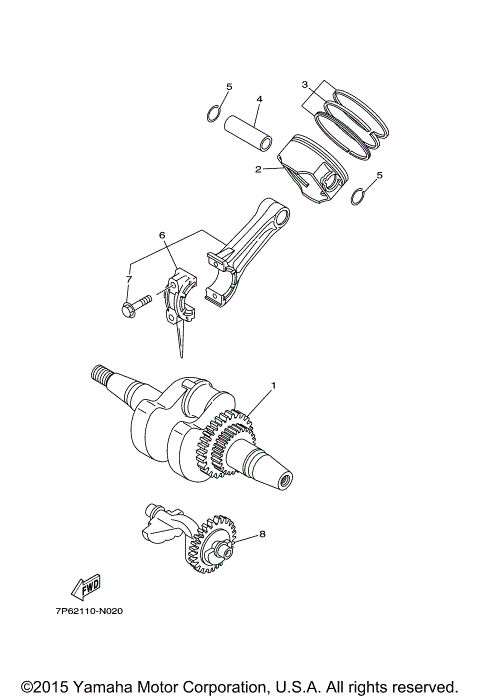 5
4
3
2
5
6
7
1
8
FWD
7P62110-N020

©2015 Yamaha Motor Corporation, U.S.A. All rights reserved.