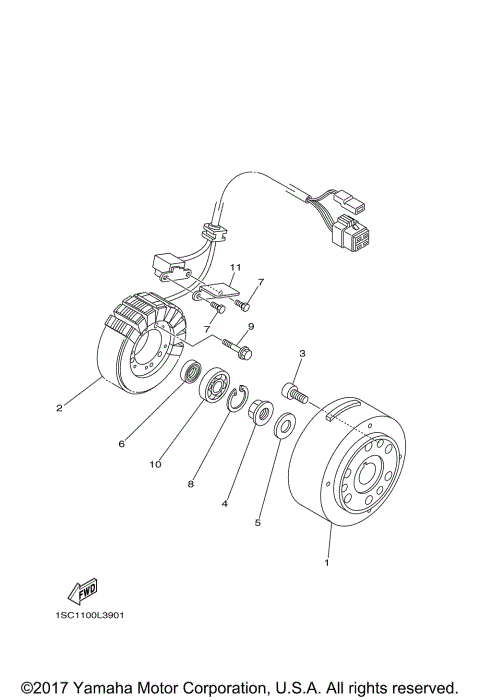 11
7
7
9
3
2
6
10
8
4
5
1
FWD
1SC1100L3901

©2017 Yamaha Motor Corporation, U.S.A. All rights reserved.