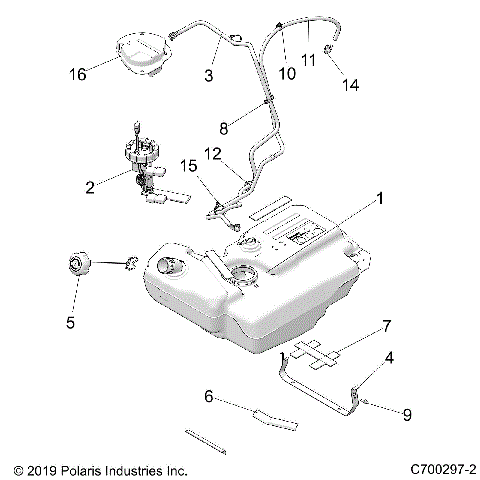 16
3
10
11
14
8
12
15
2
1
5
7
4
6
9

© 2019 Polaris Industries Inc.
C700297-2