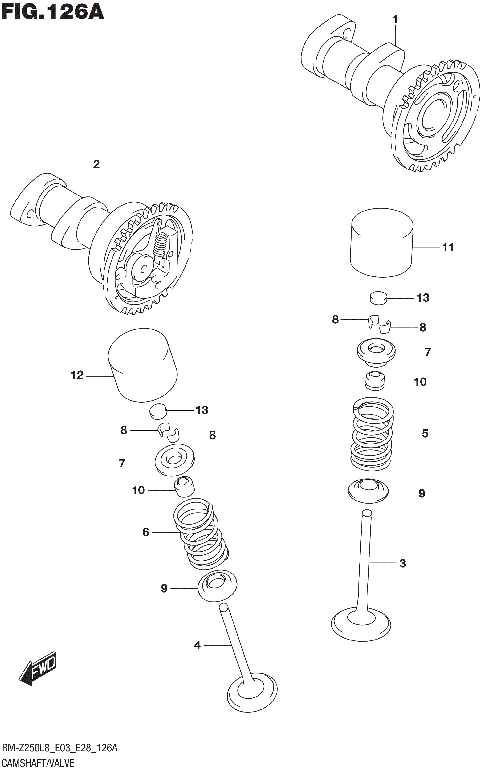 FIG.126A

1

2

11

13

8

8

7

10

5

9

3

12

13

8

8

7

10

6

9

4

FWD

RM-Z250L8_E03_E28_126A
CAMSHAFT/VALVE