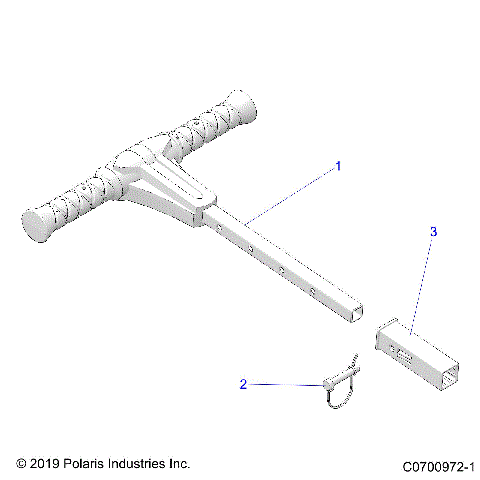 1

3

2

© 2019 Polaris Industries Inc.

C0700972-1