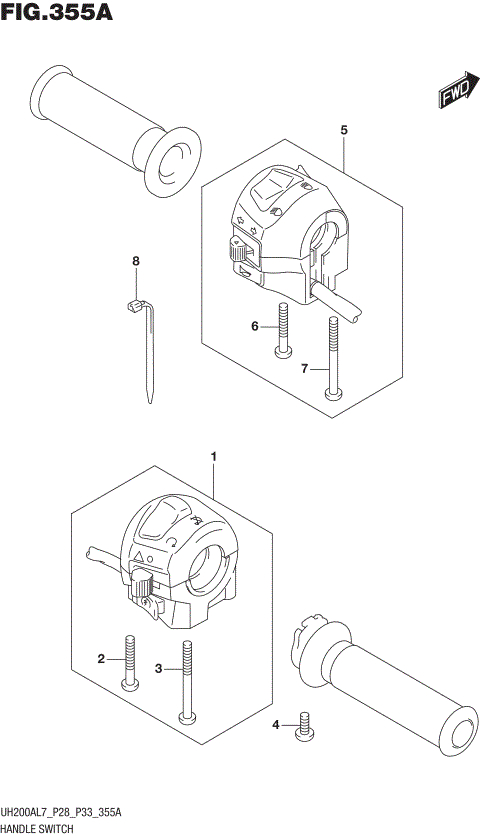 FIG.355A

FWD

5

8

6

7

1

2

3

4

UH200AL7_P28_P33_355A
HANDLE SWITCH