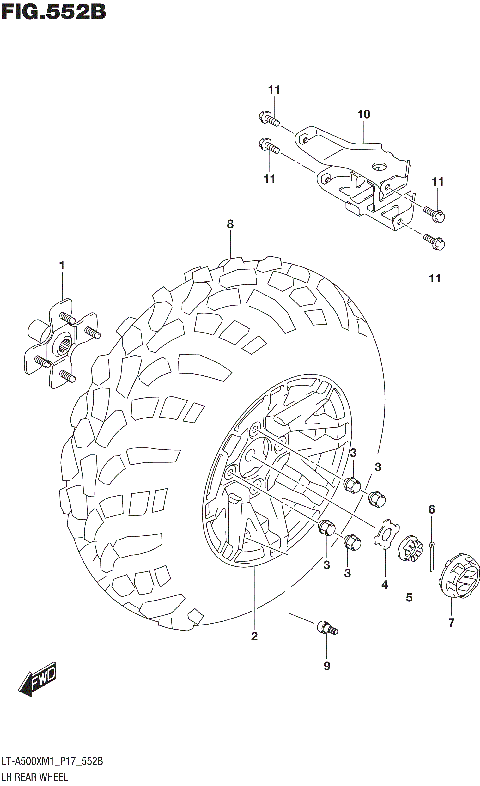 FIG.552B

11
10
11
11
11
8
1
3
3
6
3
3
4
5
7
2
9
FWD

LT-A500XM1_P17_552B
LH REAR WHEEL