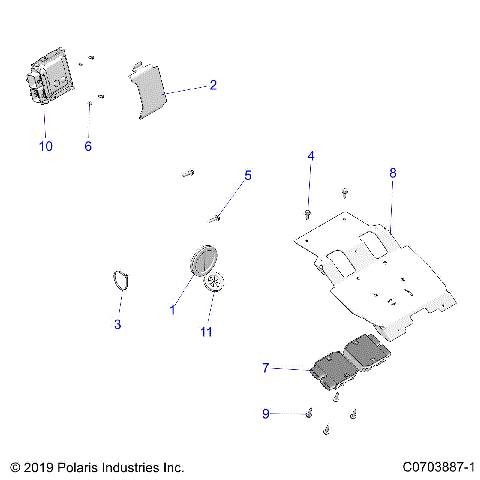 2

10

6

4

5

8

3

1

11

7

9

© 2019 Polaris Industries Inc.

C0703887-1