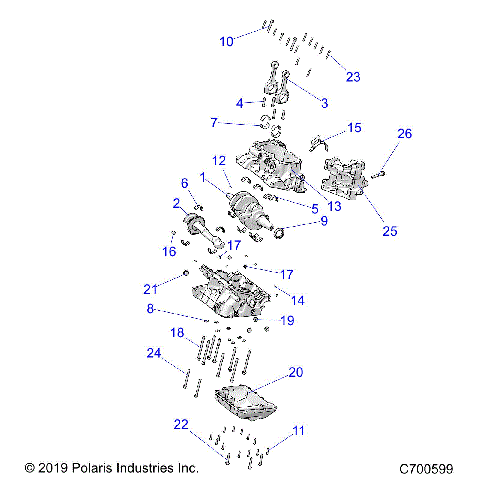 10
23
4
3
7
15
26
12
1
6
2
5
13
9
25
16
17
17
21
14
8
19
18
24
20
22
11

© 2019 Polaris Industries Inc.
C700599