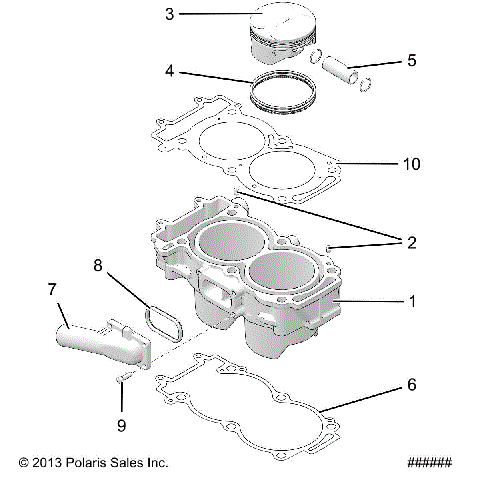 3
5
4
10
2
8
7
1
6
9
© 2013 Polaris Sales Inc.
######