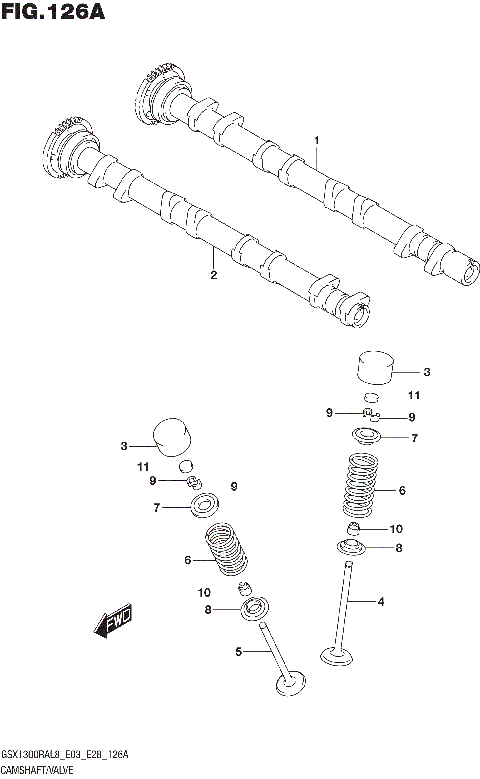 FIG.126A

1

2

3

11

9

9

7

6

10

8

4

3

11

9

9

7

6

10

8

5

FWD

GSX1300RAL8_E03_E28_126A
CAMSHAFT:VALVE