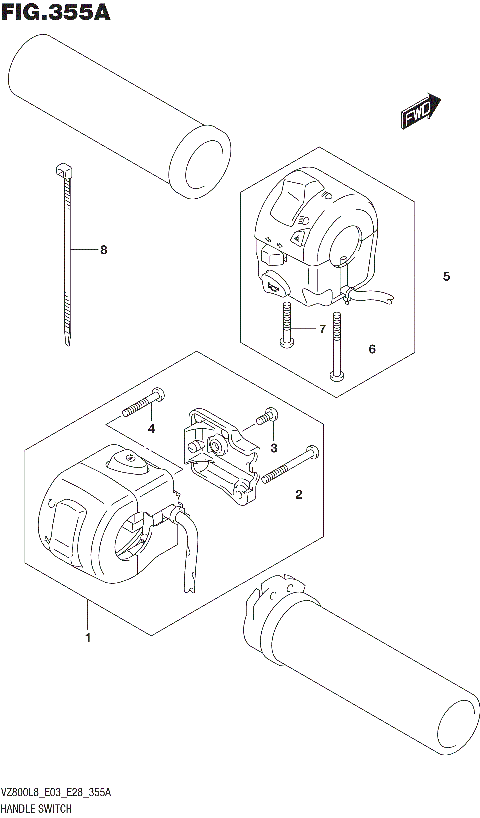 FIG.355A

FWD

8

5

7

6

4

3

2

1

VZ800L8_E03_E28_355A
HANDLE SWITCH