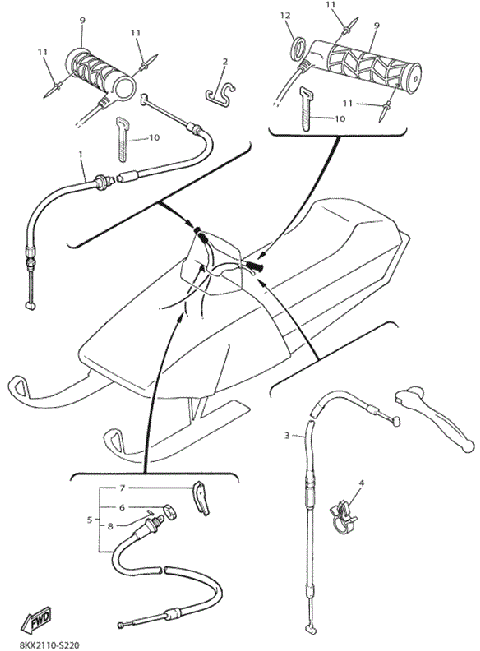 9
11
11
2
10
1
12
11
9
11
10
3
4
7
6
5
8
FWD
8KK2110-S220