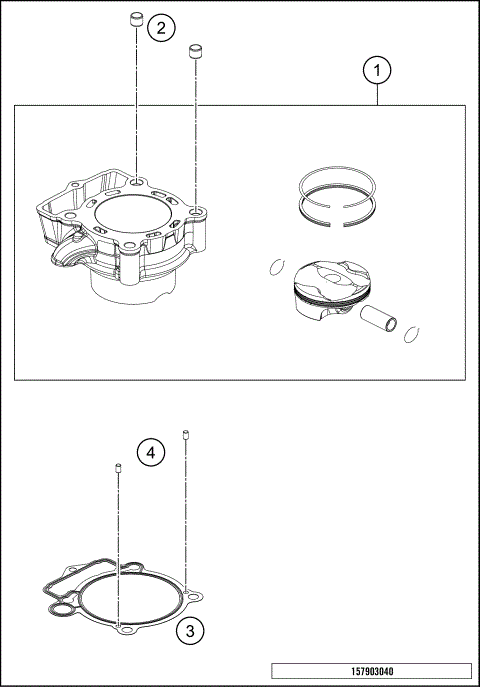 2
1
4
3
157903040