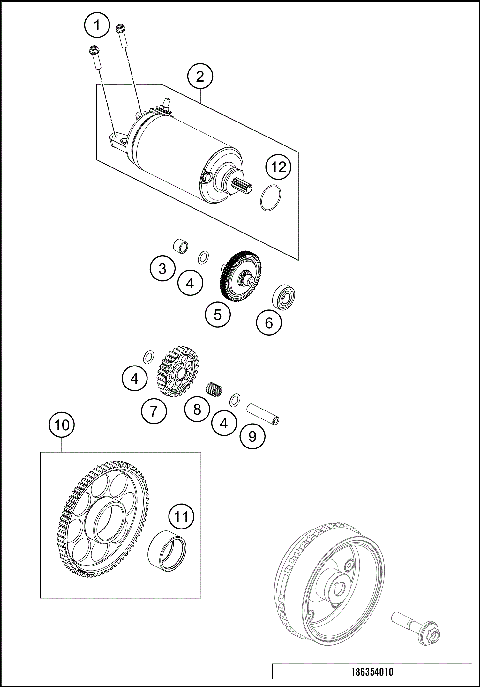 1
2
12
3
4
5
6
4
7
8
4
9
10
11
186354010