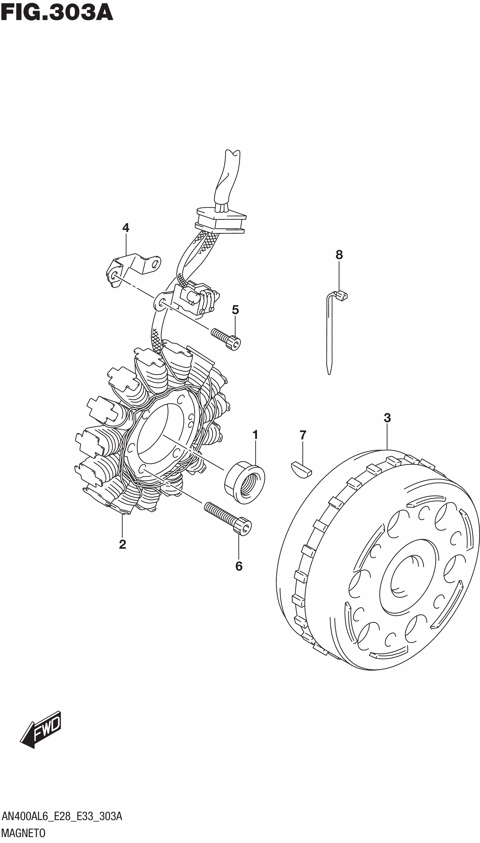 FIG.303A

4

8

5

1

7

3

2

6

FWD

AN400AL6_E28_E33_303A
MAGNETO