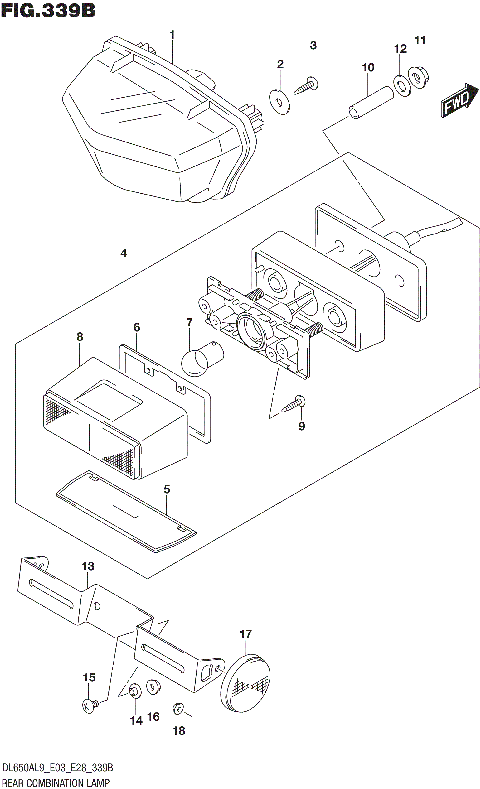 FIG.339B

1
2
3
10
12
11
FWD
4
8
6
7
9
5
13
17
15
14
16
18

DL650AL9_E03_E28_339B
REAR COMBINATION LAMP