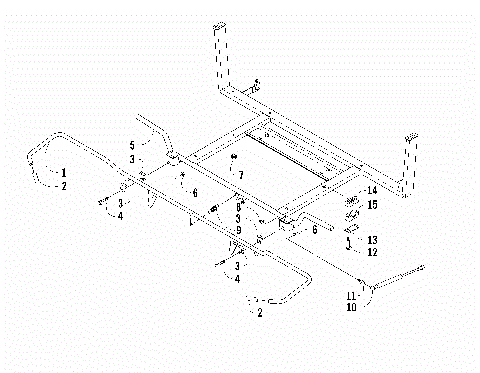 5
3
1
2
7
6
3
4
8
3
9
6
14
15
13
12
3
4
2
11
10